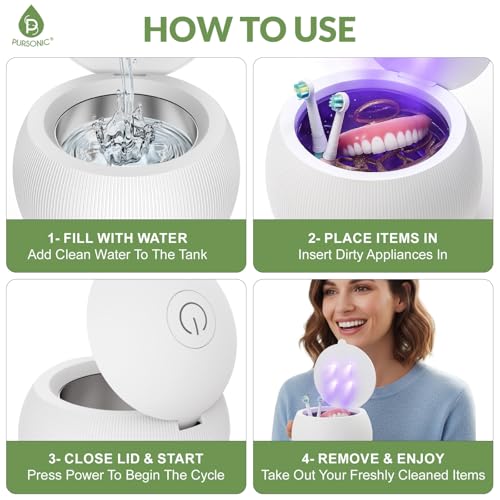 PURSONIC®

HOW TO USE

1- FILL WITH WATER
Add Clean Water To The Tank

2- PLACE ITEMS IN
Insert Dirty Appliances In

3- CLOSE LID & START
Press Power To Begin The Cycle

4- REMOVE & ENJOY
Take Out Your Freshly Cleaned Items