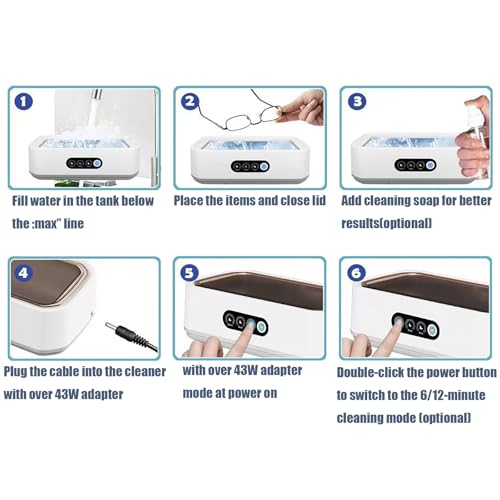 1

Fill water in the tank below the :max" line

2

Place the items and close lid

3

Add cleaning soap for better results(optional)

4

Plug the cable into the cleaner with over 43W adapter

5

with over 43W adapter mode at power on

6

Double-click the power button to switch to the 6/12-minute cleaning mode (optional)